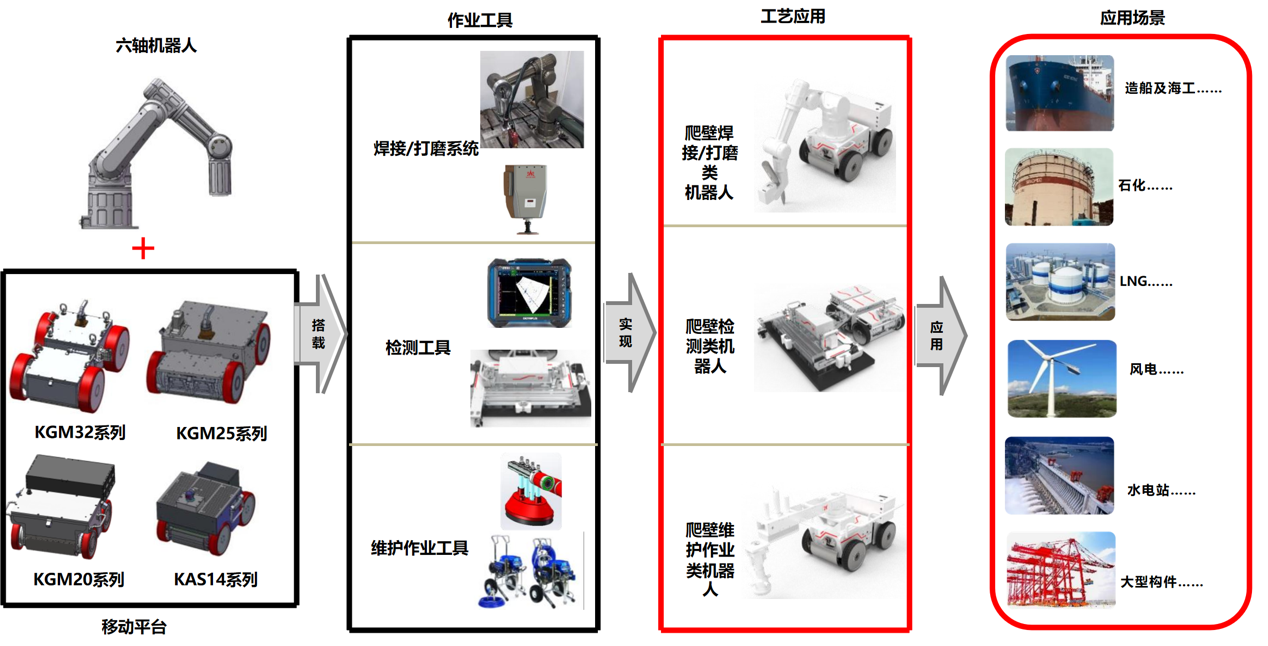 六轴机器人

+

KGM32系列

KGM25系列

KGM20系列

KAS14系列

移动平台

搭载

作业工具

焊接/打磨系统

检测工具

维护作业工具

实现

工艺应用

爬壁焊接/打磨类机器人

爬壁检测类机器人

爬壁维护作业类机器人

应用

应用场景

造船及海工……

石化……

LNG……

风电……

水电站……

大型构件……