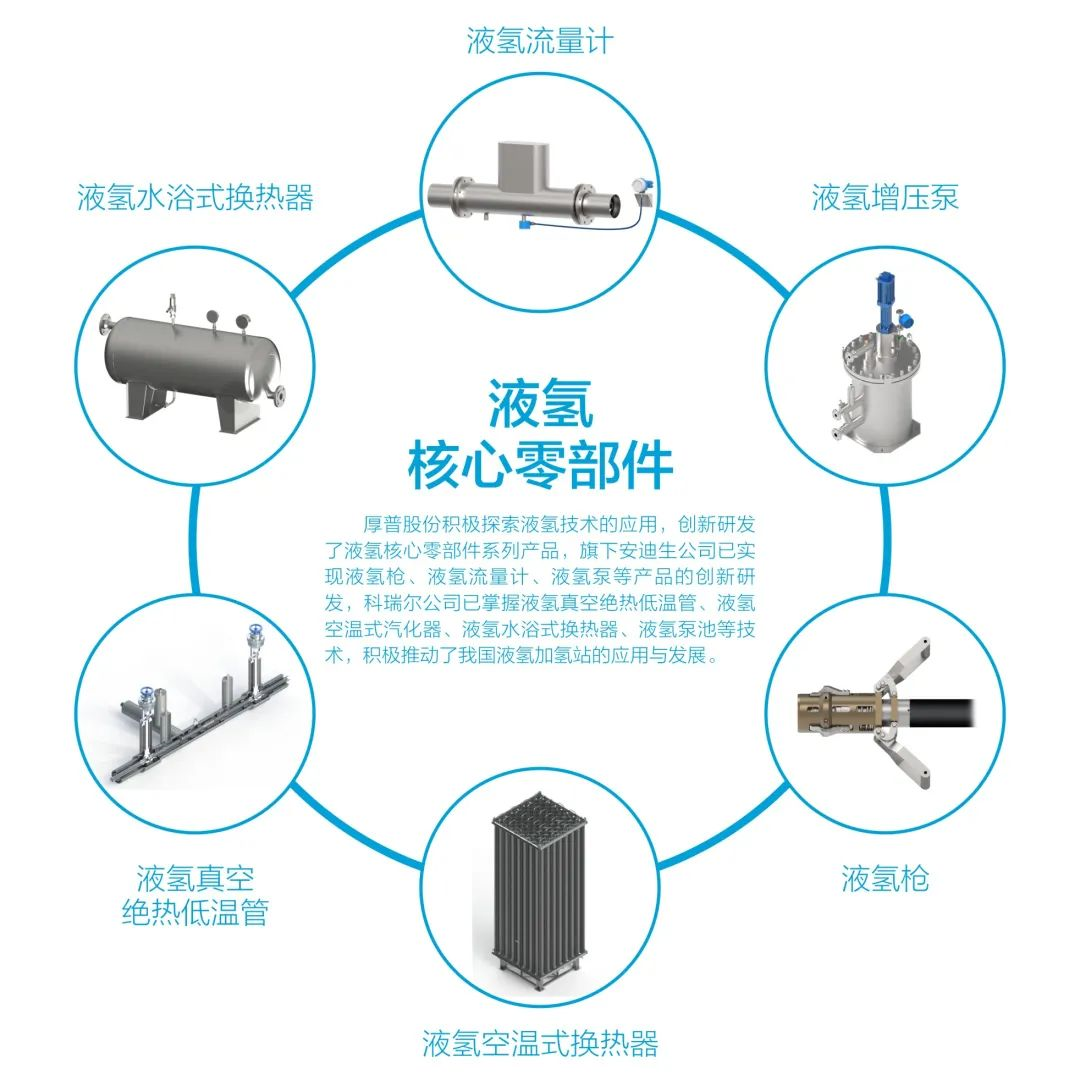 液氢流量计

液氢水浴式换热器

液氢增压泵

液氢
核心零部件

厚普股份积极探索液氢技术的应用，创新研发了液氢核心零部件系列产品，旗下安迪生公司已实现液氢枪、液氢流量计、液氢泵等产品的创新研发，科瑞尔公司已掌握液氢真空绝热低温管、液氢空温式汽化器、液氢水浴式换热器、液氢泵池等技术，积极推动了我国液氢加氢站的应用与发展。

液氢真空
绝热低温管

液氢枪

液氢空温式换热器